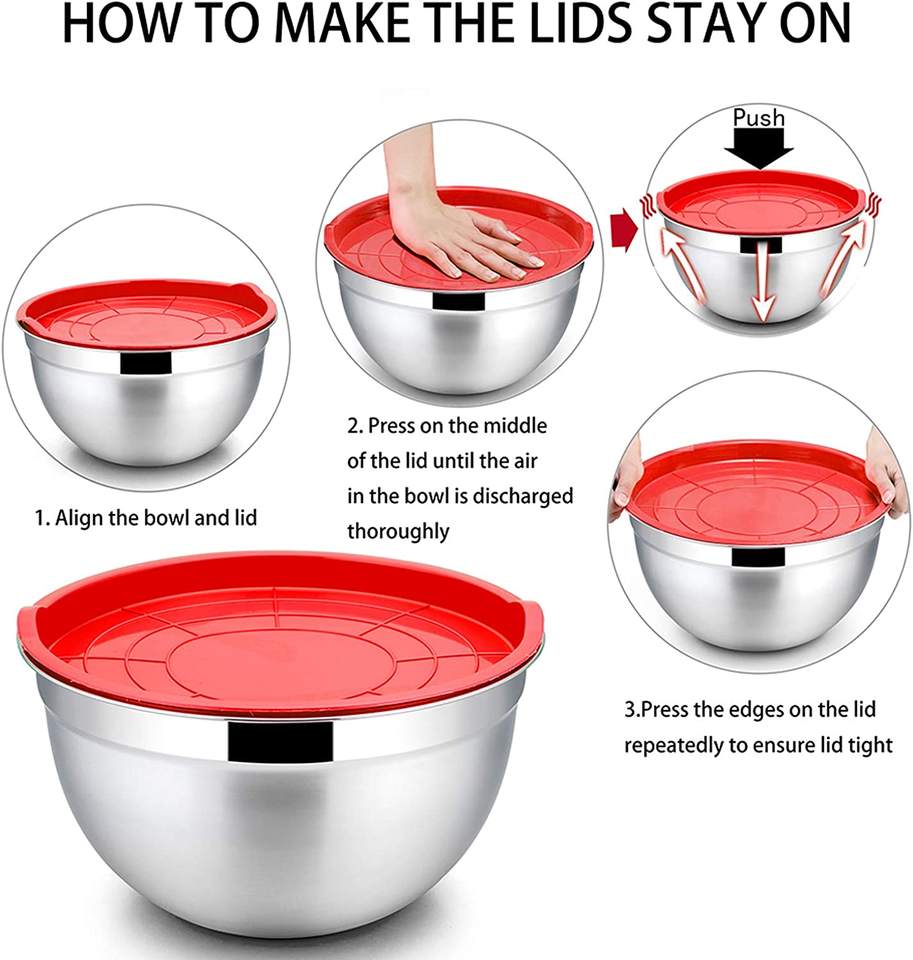 HOW TO MAKE THE LIDS STAY ON

Push

1. Align the bowl and lid

2. Press on the middle of the lid until the air in the bowl is discharged thoroughly

3.Press the edges on the lid repeatedly to ensure lid tight