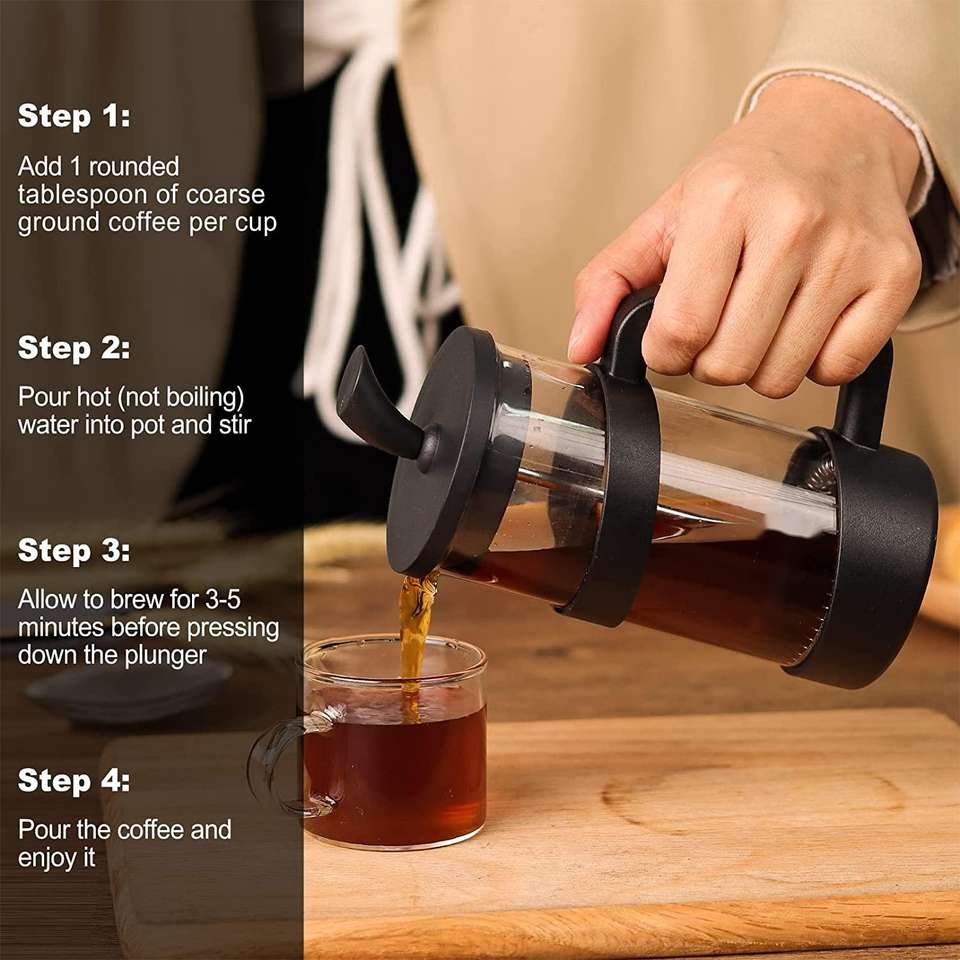 Step 1:

Add 1 rounded tablespoon of coarse ground coffee per cup

Step 2:

Pour hot (not boiling) water into pot and stir

Step 3:

Allow to brew for 3-5 minutes before pressing down the plunger

Step 4:

Pour the coffee and enjoy it