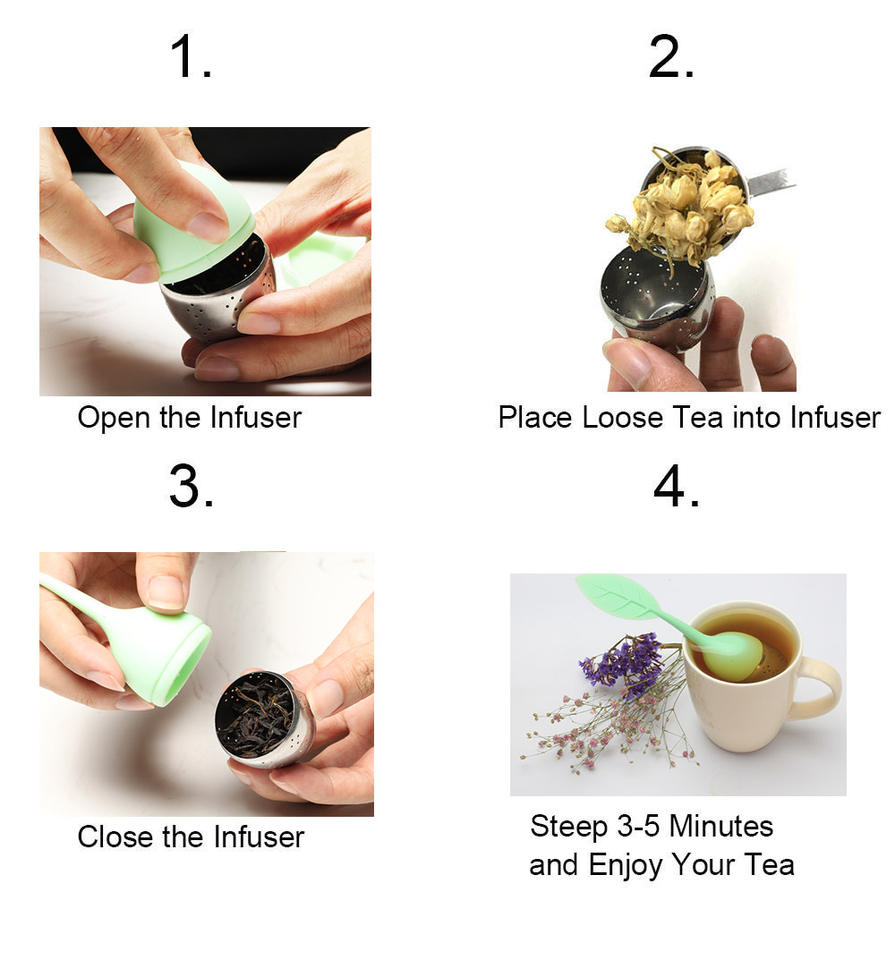 1.

Open the Infuser

2.

Place Loose Tea into Infuser

3.

Close the Infuser

4.

Steep 3-5 Minutes and Enjoy Your Tea