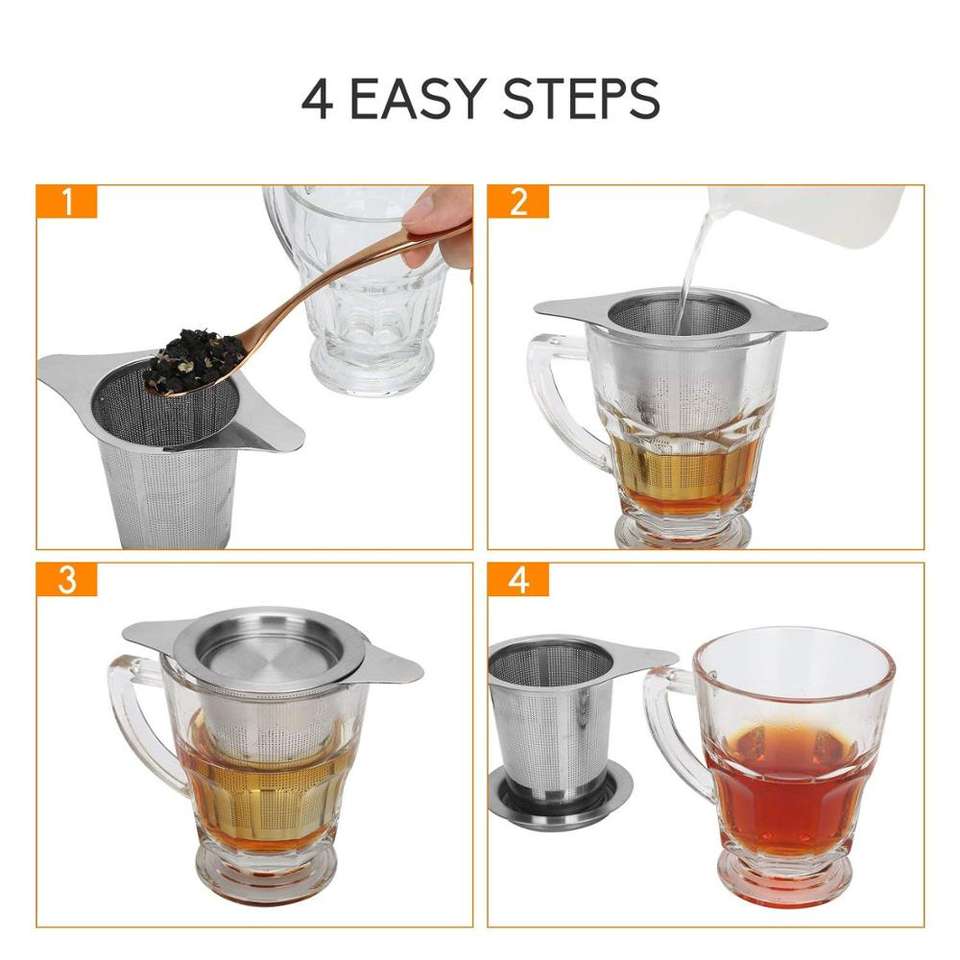 4 EASY STEPS

1

2

3

4