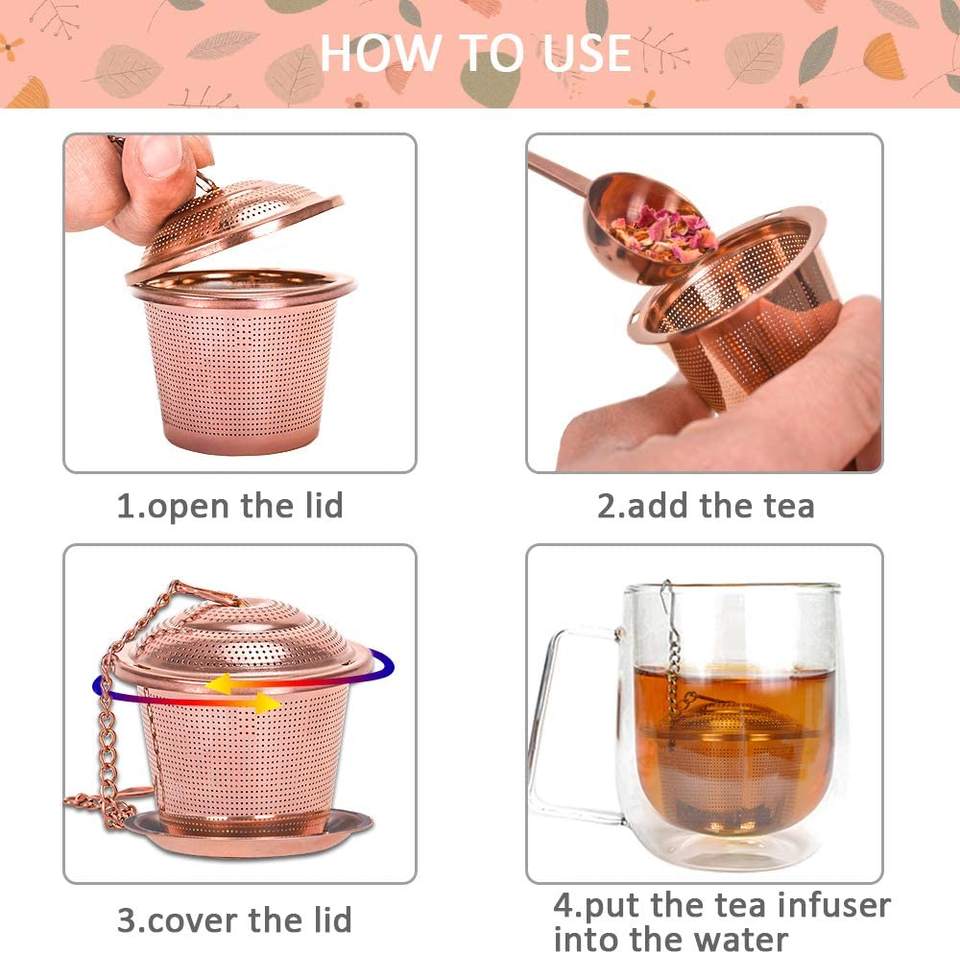 HOW TO USE

1.open the lid

2.add the tea

3.cover the lid

4.put the tea infuser into the water